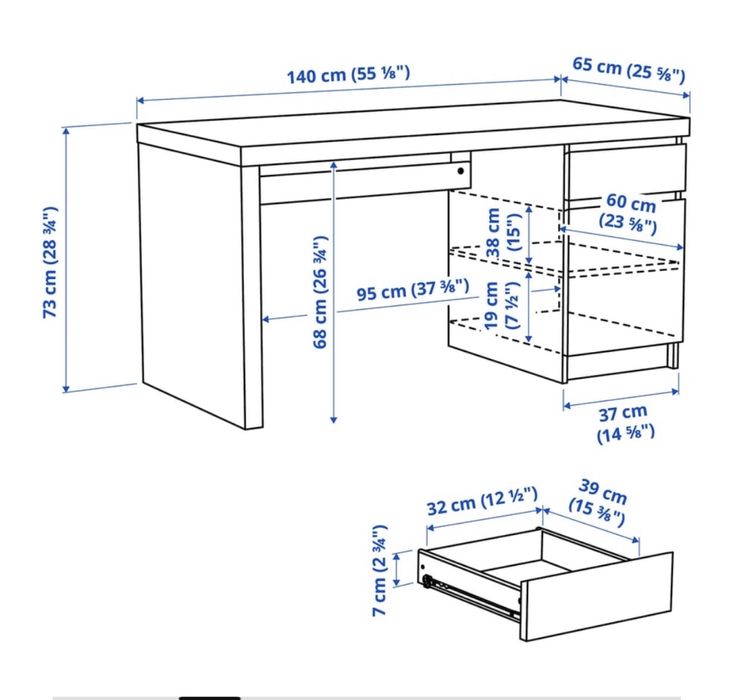 140 cm (55 ⅛")
65 cm (25 ⅝")
73 cm (28 ¾")
68 cm (26 ¾")
95 cm (37 ⅜")
38 cm (15")
19 cm (7 ½")
60 cm (23 ⅝")
37 cm (14 ⅝")
32 cm (12 ½")
39 cm (15 ⅜")
7 cm (2 ¾")