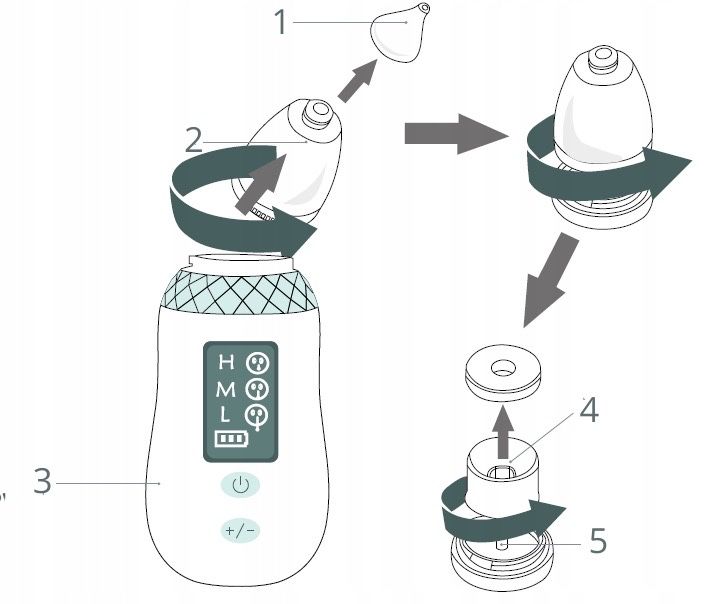 1
2
H
M
L
3
+/−
4
5