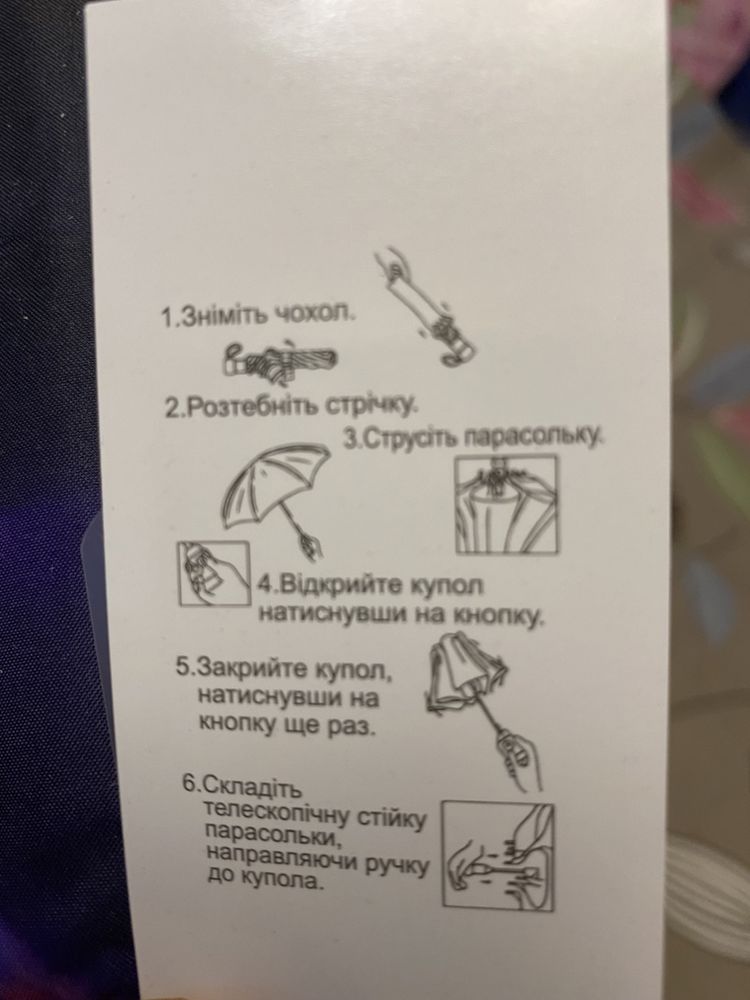 1.Зніміть чохол.

2.Розтебніть стрічку.

3.Струсіть парасольку.

4.Відкрийте купол натиснувши на кнопку.

5.Закрийте купол, натиснувши на кнопку ще раз.

6.Складіть телескопічну стійку парасольки, направляючи ручку до купола.