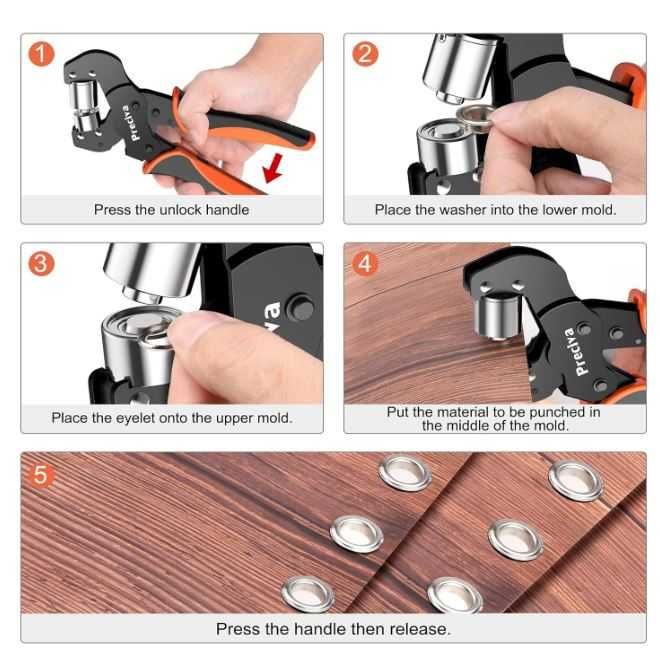 1
Preciva
Press the unlock handle

2
Place the washer into the lower mold.

3
va
Place the eyelet onto the upper mold.

4
Preciva
Put the material to be punched in the middle of the mold.

5
Press the handle then release.