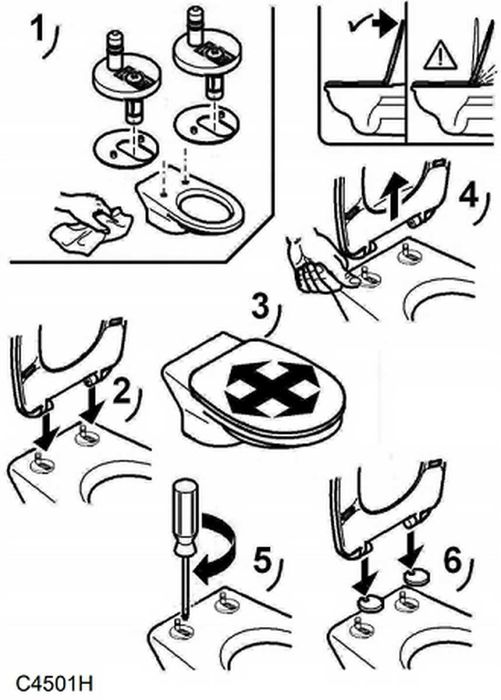 1
4
3
2
5
6
C4501H