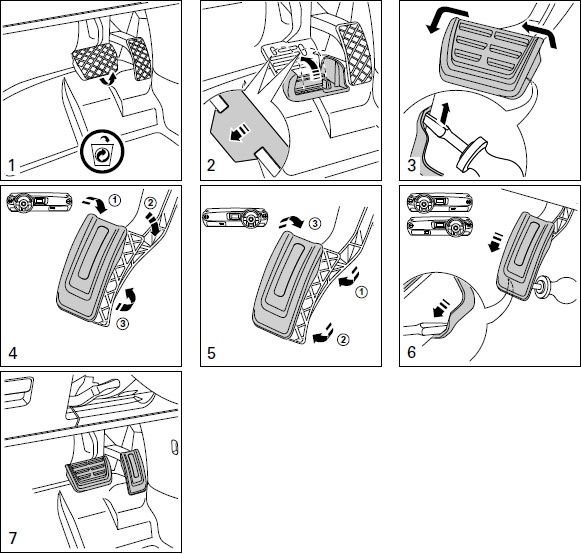 1

2

3

①
②
③
4

③
①
②
5

6

7