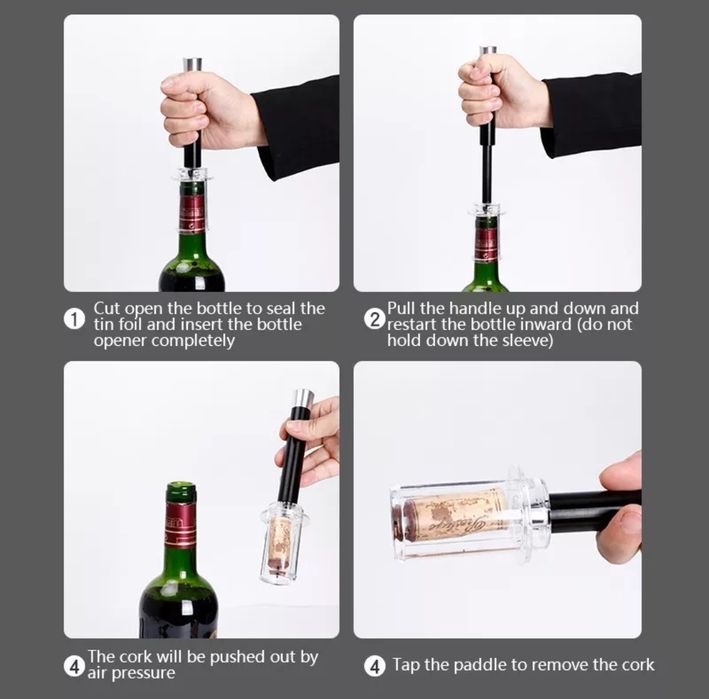 1 Cut open the bottle to seal the tin foil and insert the bottle opener completely

2 Pull the handle up and down and restart the bottle inward (do not hold down the sleeve)

4 The cork will be pushed out by air pressure

4 Tap the paddle to remove the cork