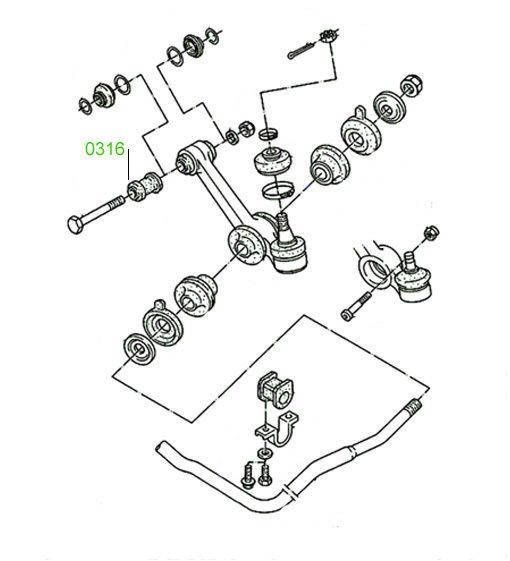 0316