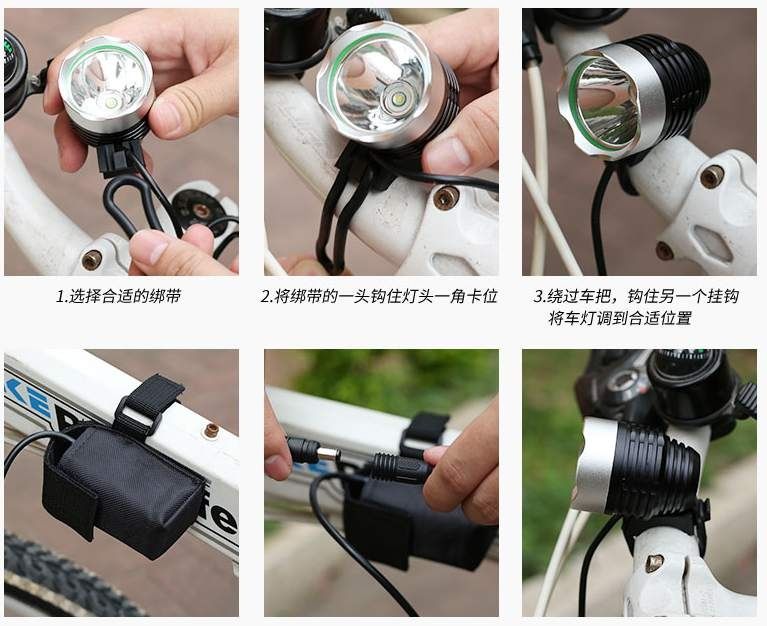 1.选择合适的绑带

2.将绑带的一头钩住灯头一角卡位

3.绕过车把，钩住另一个挂钩 将车灯调到合适位置

KE
fe