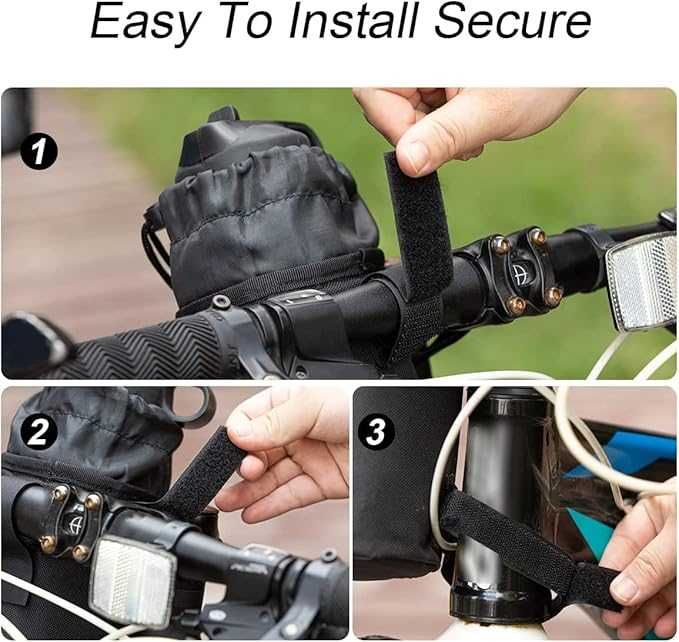 Easy To Install Secure

1

2

3