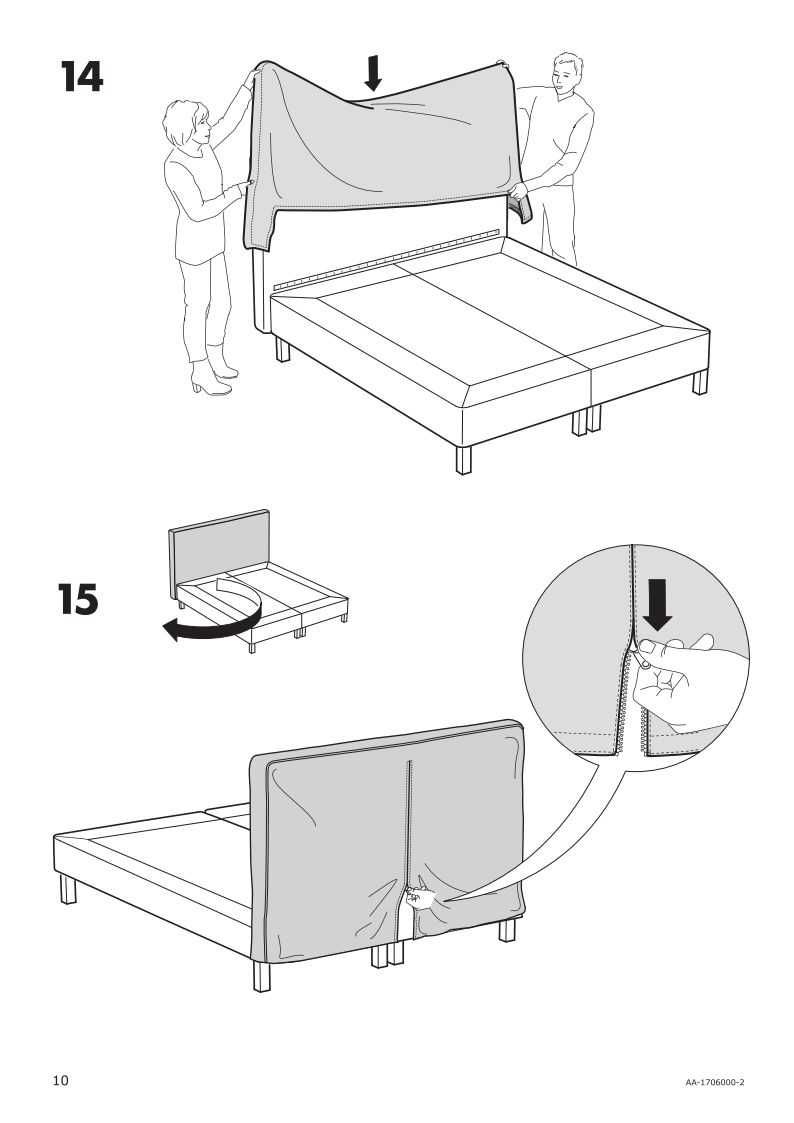 14

15

10

AA-1706000-2