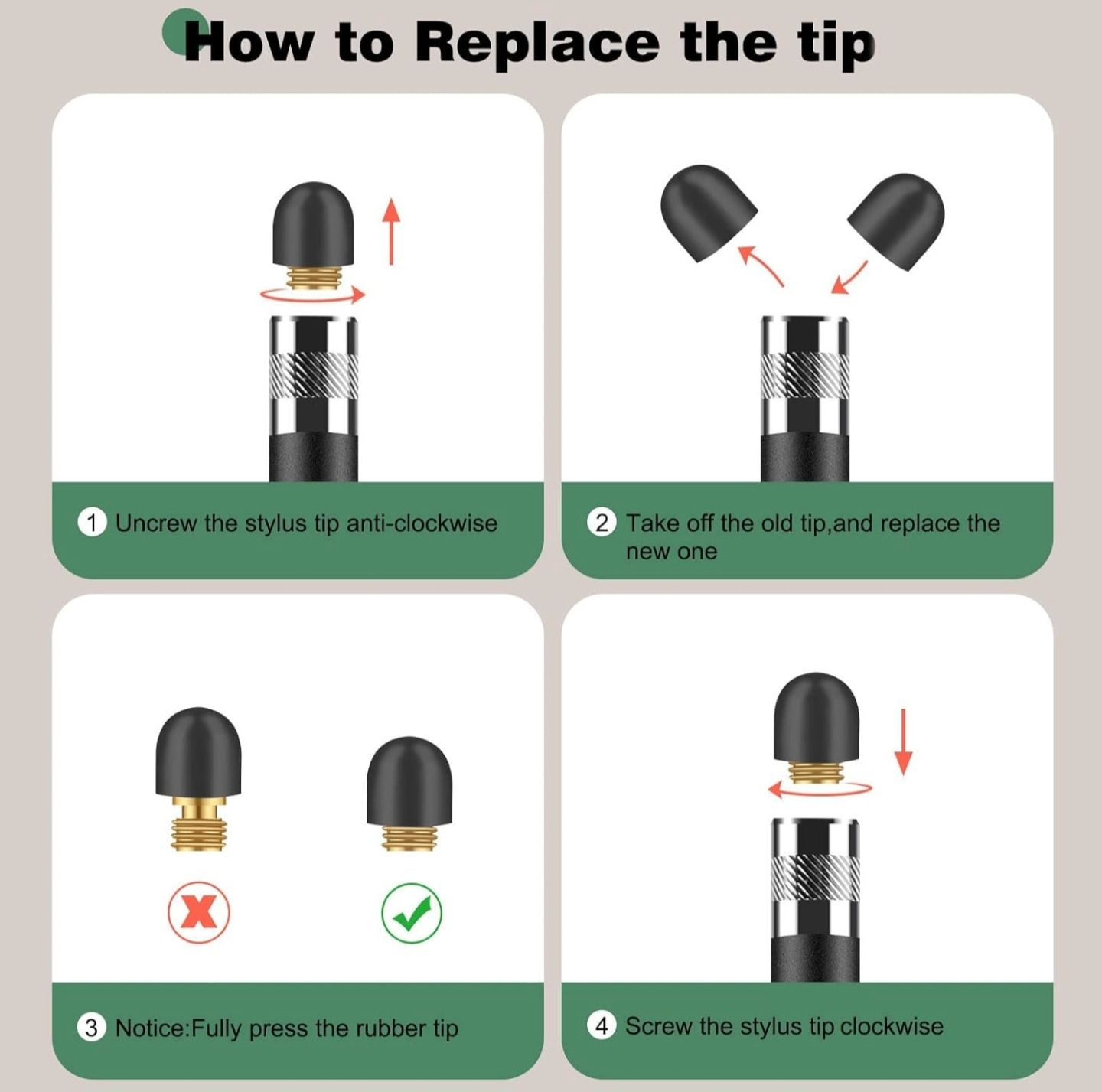 How to Replace the tip

1 Uncrew the stylus tip anti-clockwise

2 Take off the old tip,and replace the new one

3 Notice:Fully press the rubber tip

4 Screw the stylus tip clockwise