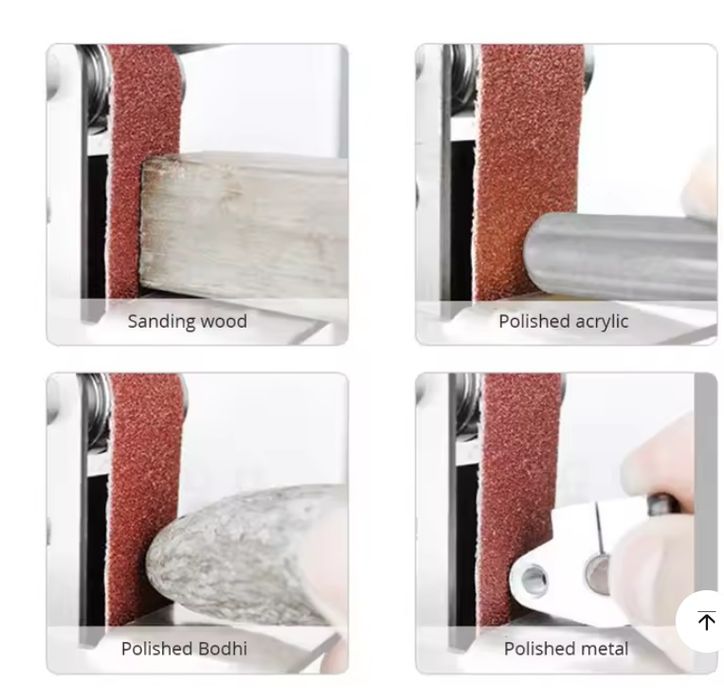 Sanding wood

Polished acrylic

Polished Bodhi

Polished metal