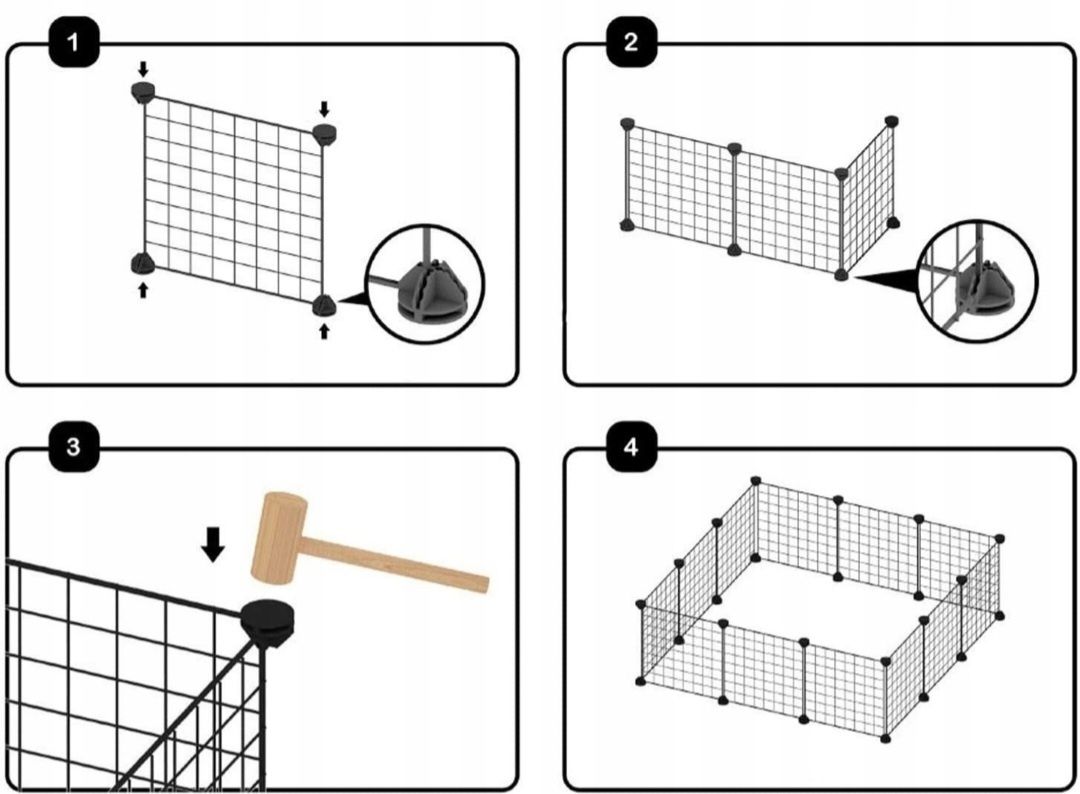 1

2

3

4