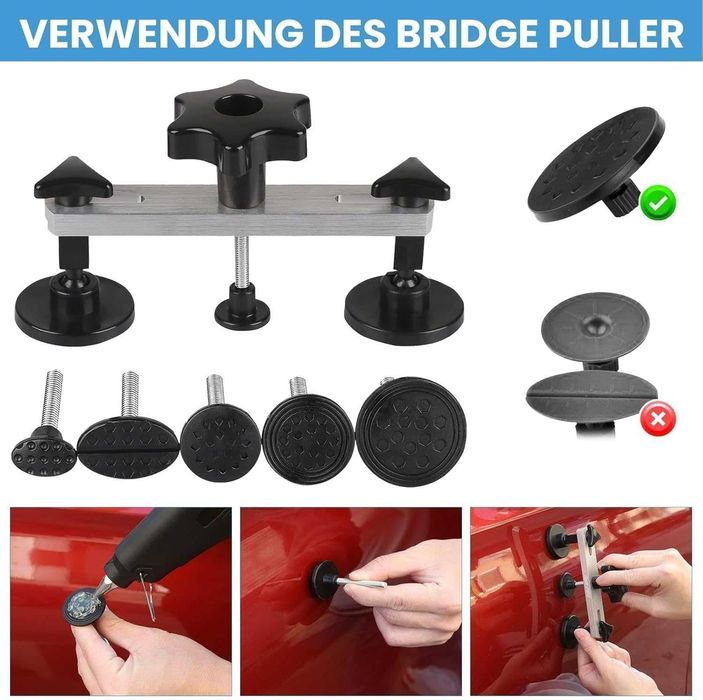 VERWENDUNG DES BRIDGE PULLER