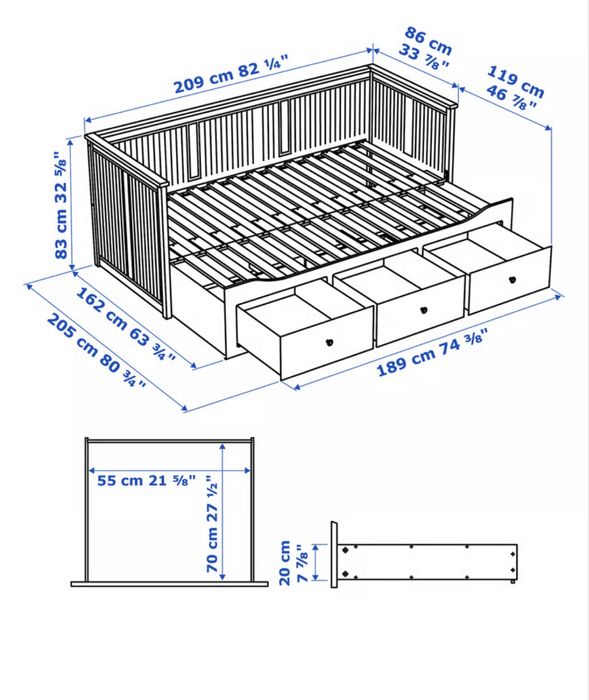 209 cm 82 ¼"

86 cm
33 ⅞"

119 cm
46 ⅞"

83 cm 32 ⅝"

162 cm 63 ¾"

205 cm 80 ¾"

189 cm 74 ⅜"

55 cm 21 ⅝"

70 cm 27 ½"

20 cm
7 ⅞"