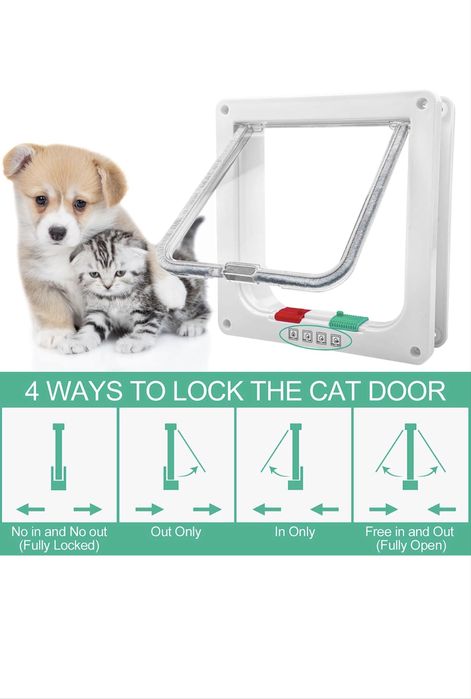 4 WAYS TO LOCK THE CAT DOOR

No in and No out (Fully Locked)

Out Only

In Only

Free in and Out (Fully Open)