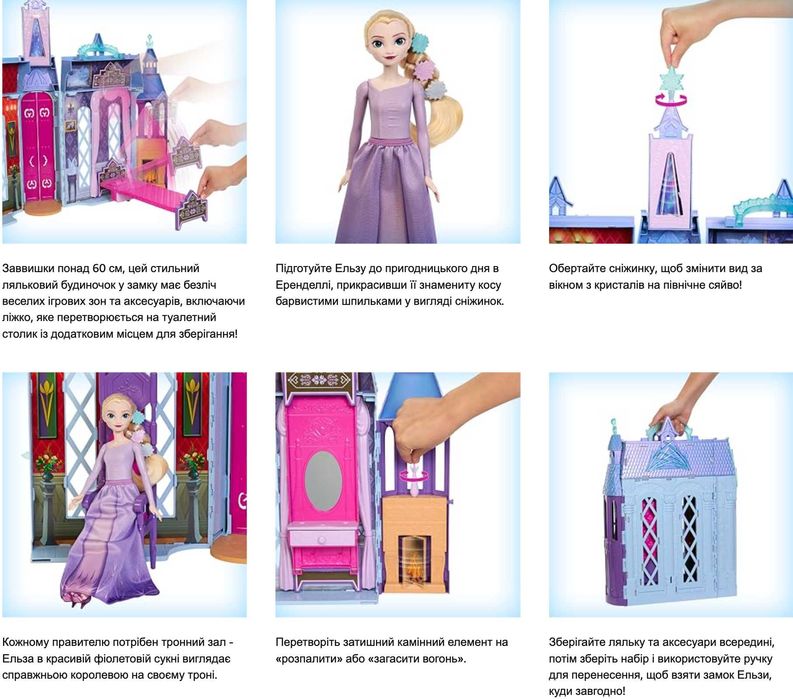 Заввишки понад 60 см, цей стильний ляльковий будиночок у замку має безліч веселих ігрових зон та аксесуарів, включаючи ліжко, яке перетворюється на туалетний столик із додатковим місцем для зберігання!

Підготуйте Ельзу до пригодницького дня в Еренделлі, прикрасивши її знамениту косу барвистими шпильками у вигляді сніжинок.

Обертайте сніжинку, щоб змінити вид за вікном з кристалів на північне сяйво!

Кожному правителю потрібен тронний зал - Ельза в красивій фіолетовій сукні виглядає справжньою королевою на своєму троні.

Перетворіть затишний камінний елемент на «розпалити» або «загасити вогонь».

Зберігайте ляльку та аксесуари всередині, потім зберіть набір і використовуйте ручку для перенесення, щоб взяти замок Ельзи, куди завгодно!