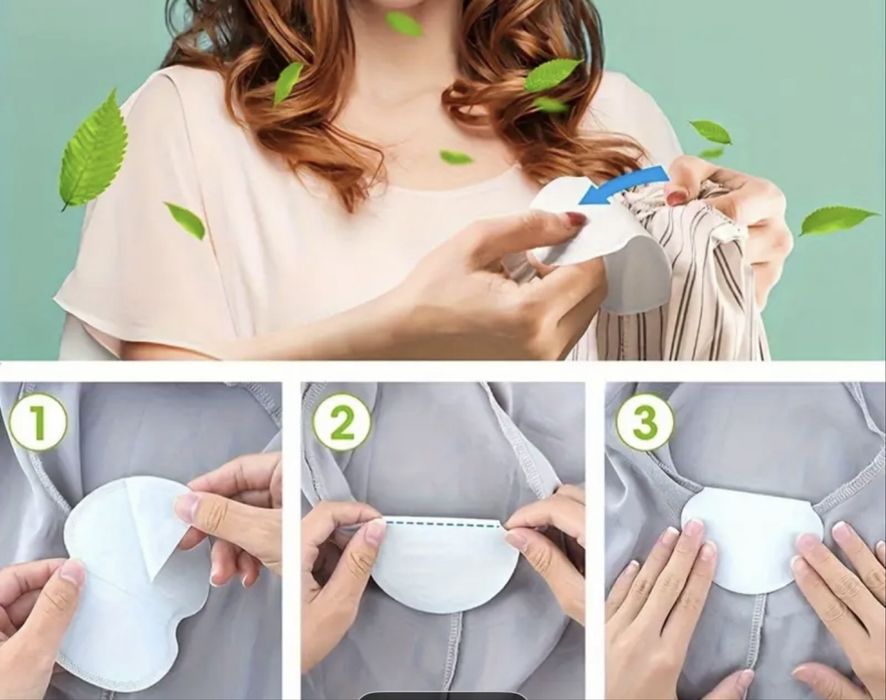 1

2

3