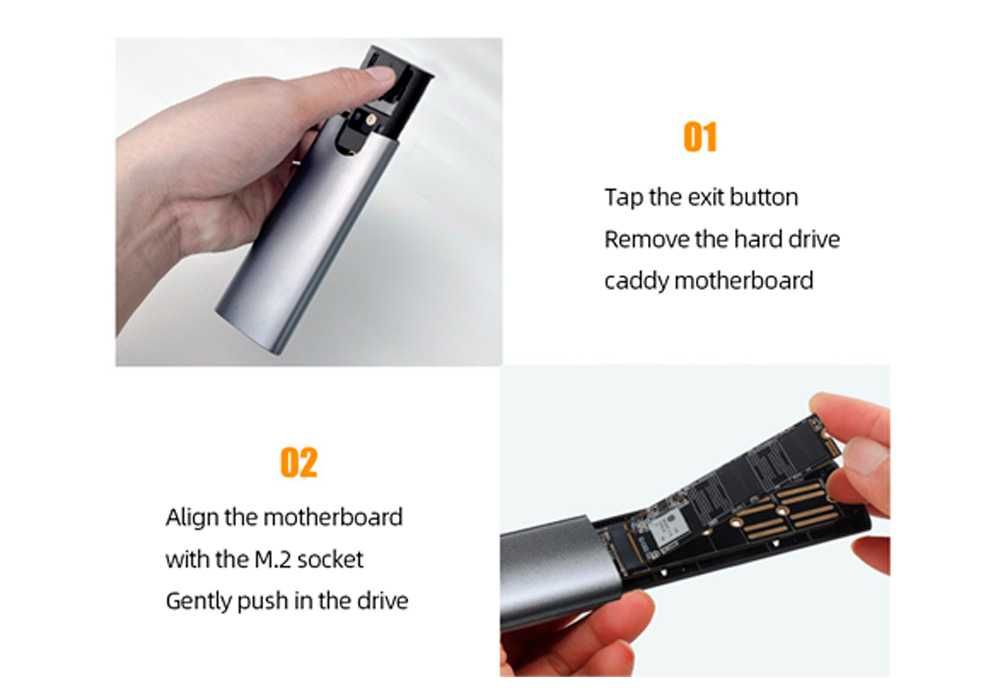 01

Tap the exit button
Remove the hard drive
caddy motherboard

02

Align the motherboard
with the M.2 socket
Gently push in the drive