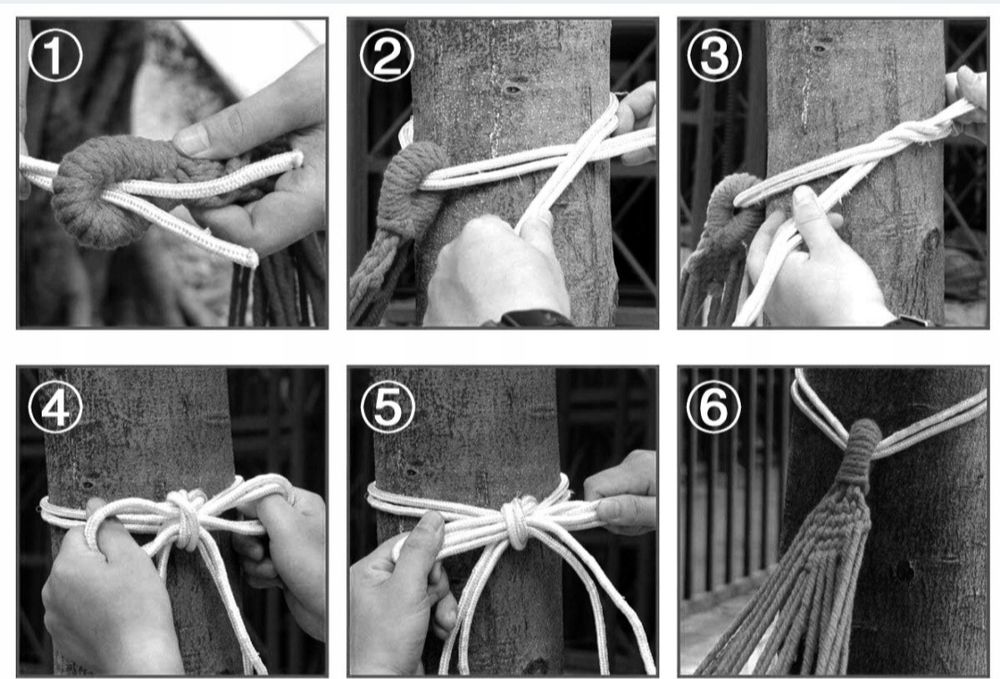 ①
②
③
④
⑤
⑥