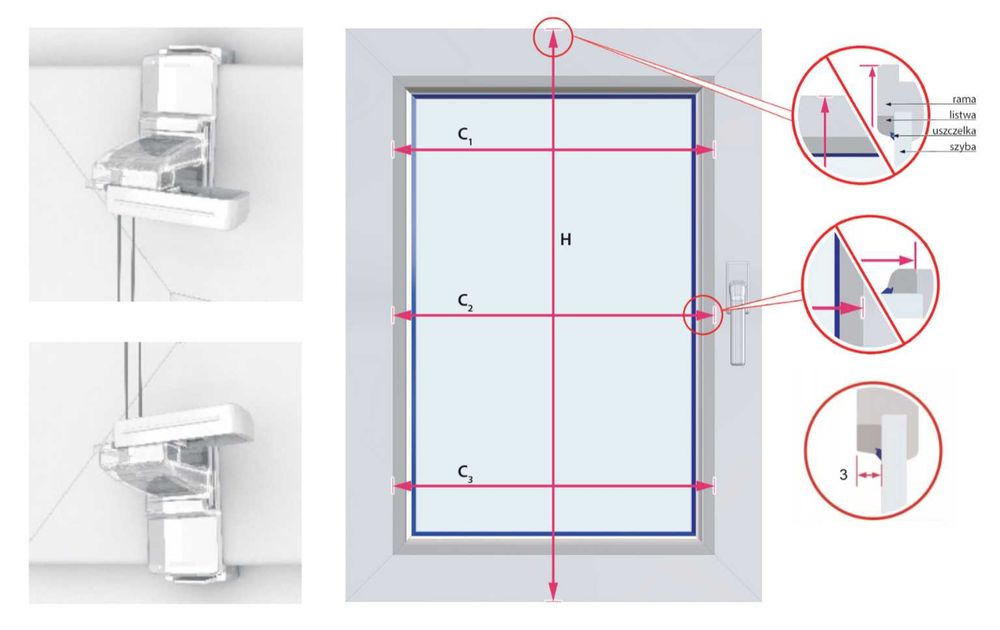 $C_1$

H

$C_2$

$C_3$

rama
listwa
uszczelka
szyba

3