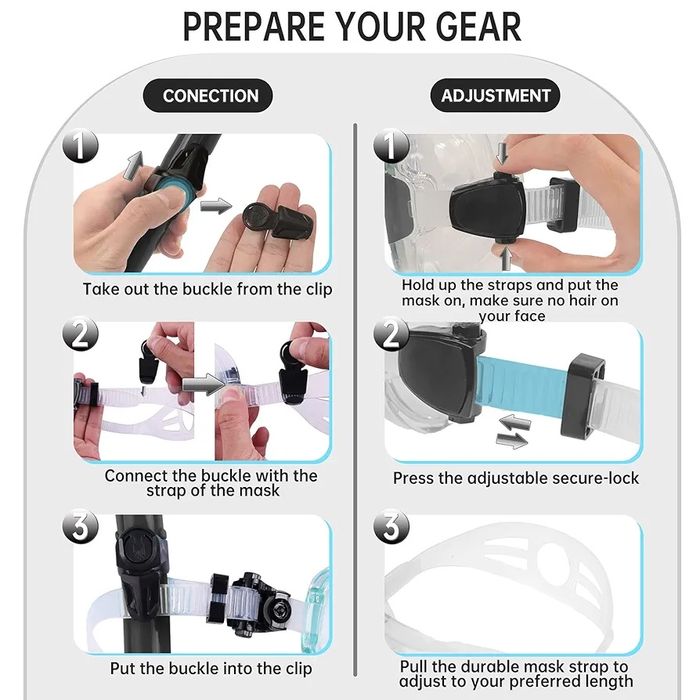 PREPARE YOUR GEAR

CONECTION

1

Take out the buckle from the clip

2

Connect the buckle with the strap of the mask

3

Put the buckle into the clip

ADJUSTMENT

1

Hold up the straps and put the mask on, make sure no hair on your face

2

Press the adjustable secure-lock

3

Pull the durable mask strap to adjust to your preferred length