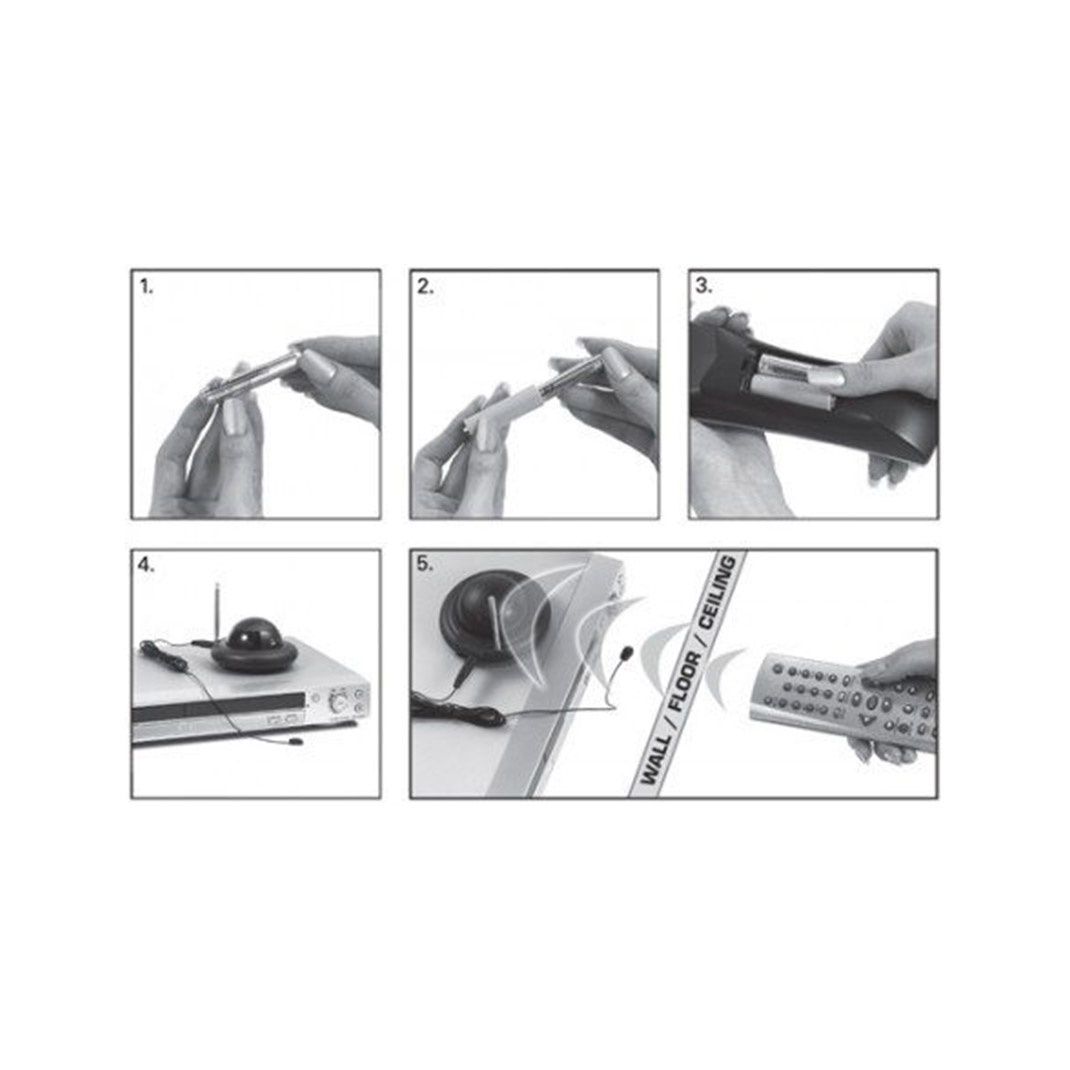 1.

2.

3.

4.

5.

WALL / FLOOR / CEILING