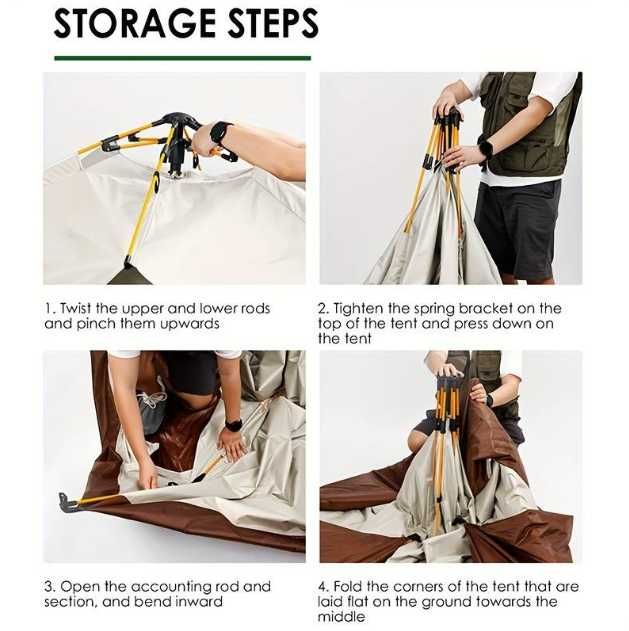 STORAGE STEPS

1. Twist the upper and lower rods and pinch them upwards

2. Tighten the spring bracket on the top of the tent and press down on the tent

3. Open the accounting rod and section, and bend inward

4. Fold the corners of the tent that are laid flat on the ground towards the middle