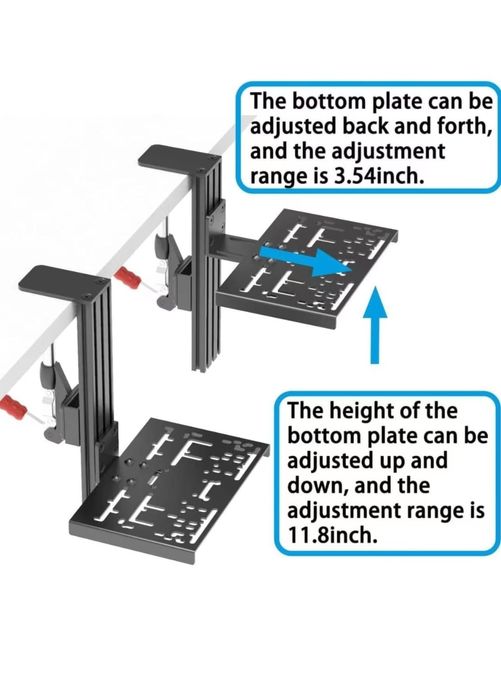 The bottom plate can be adjusted back and forth, and the adjustment range is 3.54inch.

The height of the bottom plate can be adjusted up and down, and the adjustment range is 11.8inch.