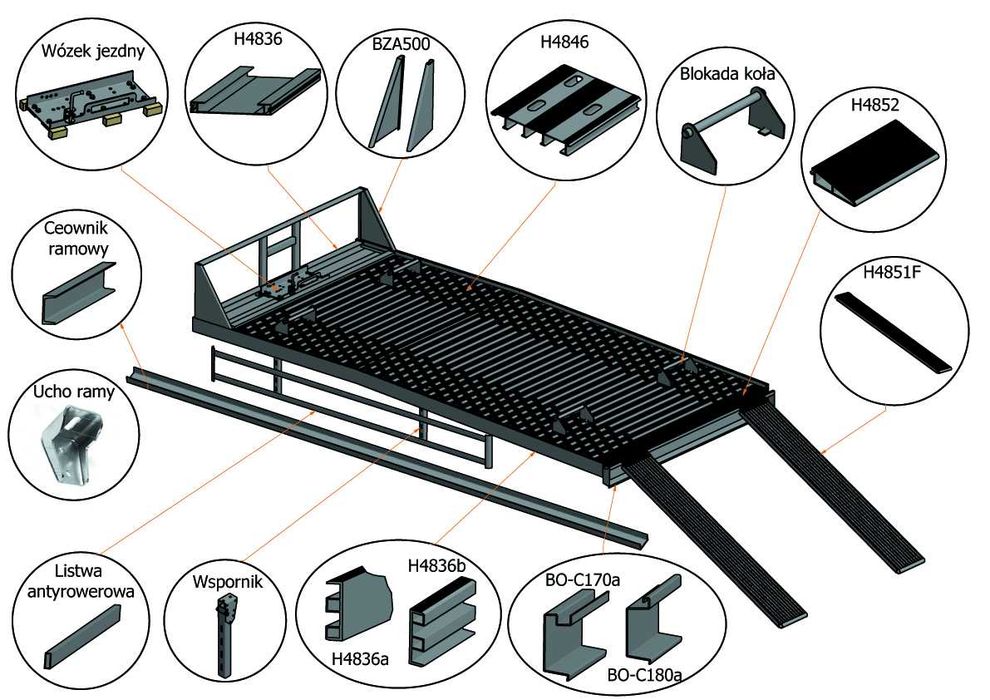 Wózek jezdny

H4836

BZA500

H4846

Blokada koła

H4852

Ceownik ramowy

H4851F

Ucho ramy

Listwa antyrowerowa

Wspornik

H4836b

H4836a

BO-C170a

BO-C180a