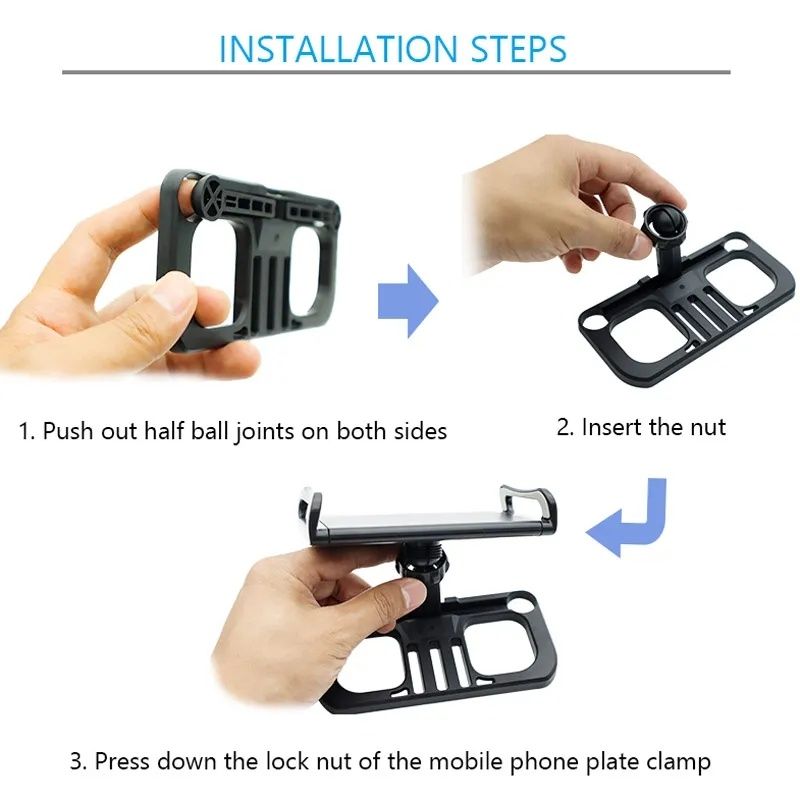 INSTALLATION STEPS

1. Push out half ball joints on both sides

2. Insert the nut

3. Press down the lock nut of the mobile phone plate clamp