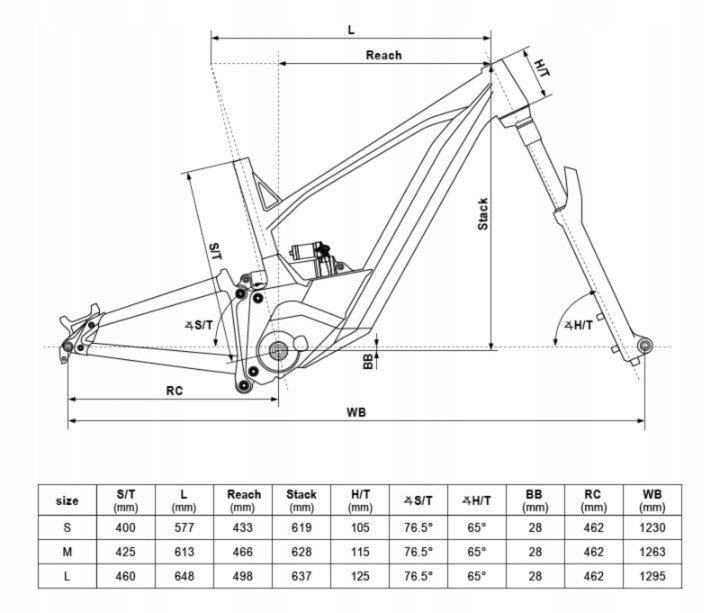 L

Reach

H/T

Stack

S/T

∡S/T

∡H/T

BB

RC

WB

| size | S/T (mm) | L (mm) | Reach (mm) | Stack (mm) | H/T (mm) | ∡S/T | ∡H/T | BB (mm) | RC (mm) | WB (mm) |
|---|---|---|---|---|---|---|---|---|---|---|
| S | 400 | 577 | 433 | 619 | 105 | 76.5° | 65° | 28 | 462 | 1230 |
| M | 425 | 613 | 466 | 628 | 115 | 76.5° | 65° | 28 | 462 | 1263 |
| L | 460 | 648 | 498 | 637 | 125 | 76.5° | 65° | 28 | 462 | 1295 |