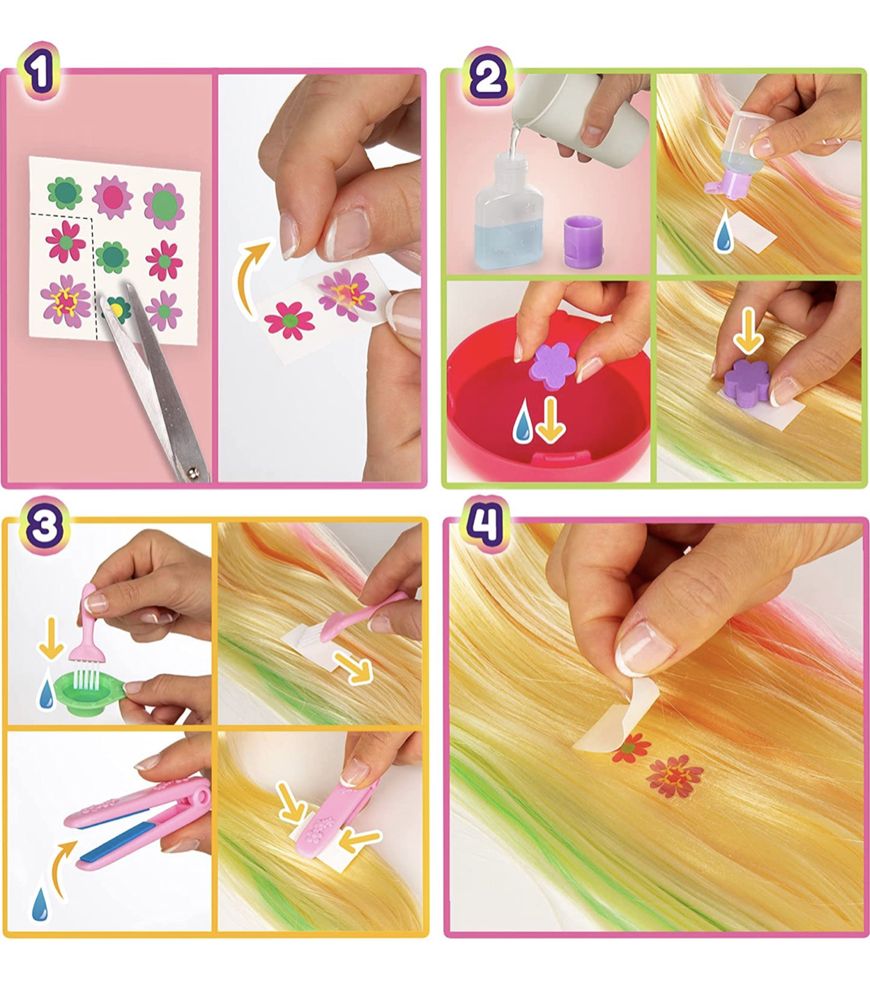 1

2

3

4