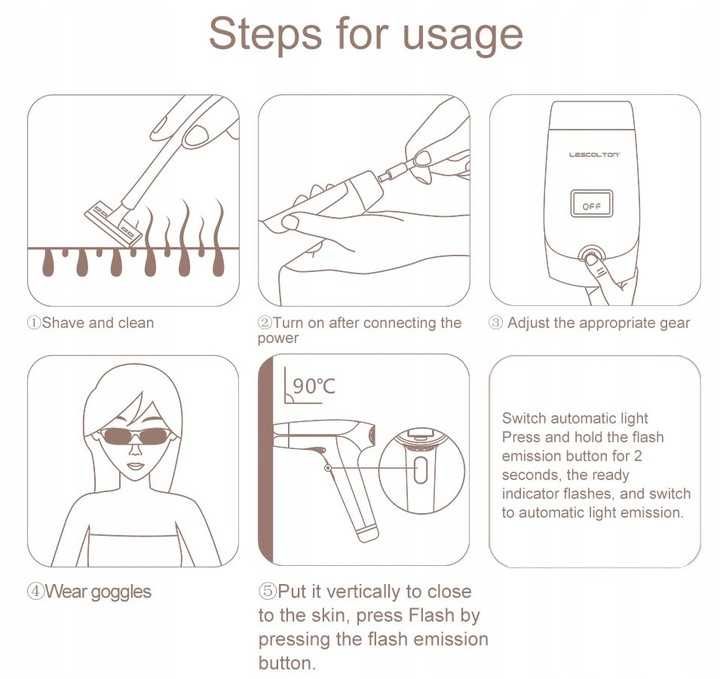 Steps for usage

LESCOLTON

OFF

①Shave and clean

②Turn on after connecting the power

③ Adjust the appropriate gear

90℃

Switch automatic light
Press and hold the flash emission button for 2 seconds, the ready indicator flashes, and switch to automatic light emission.

④Wear goggles

⑤Put it vertically to close to the skin, press Flash by pressing the flash emission button.