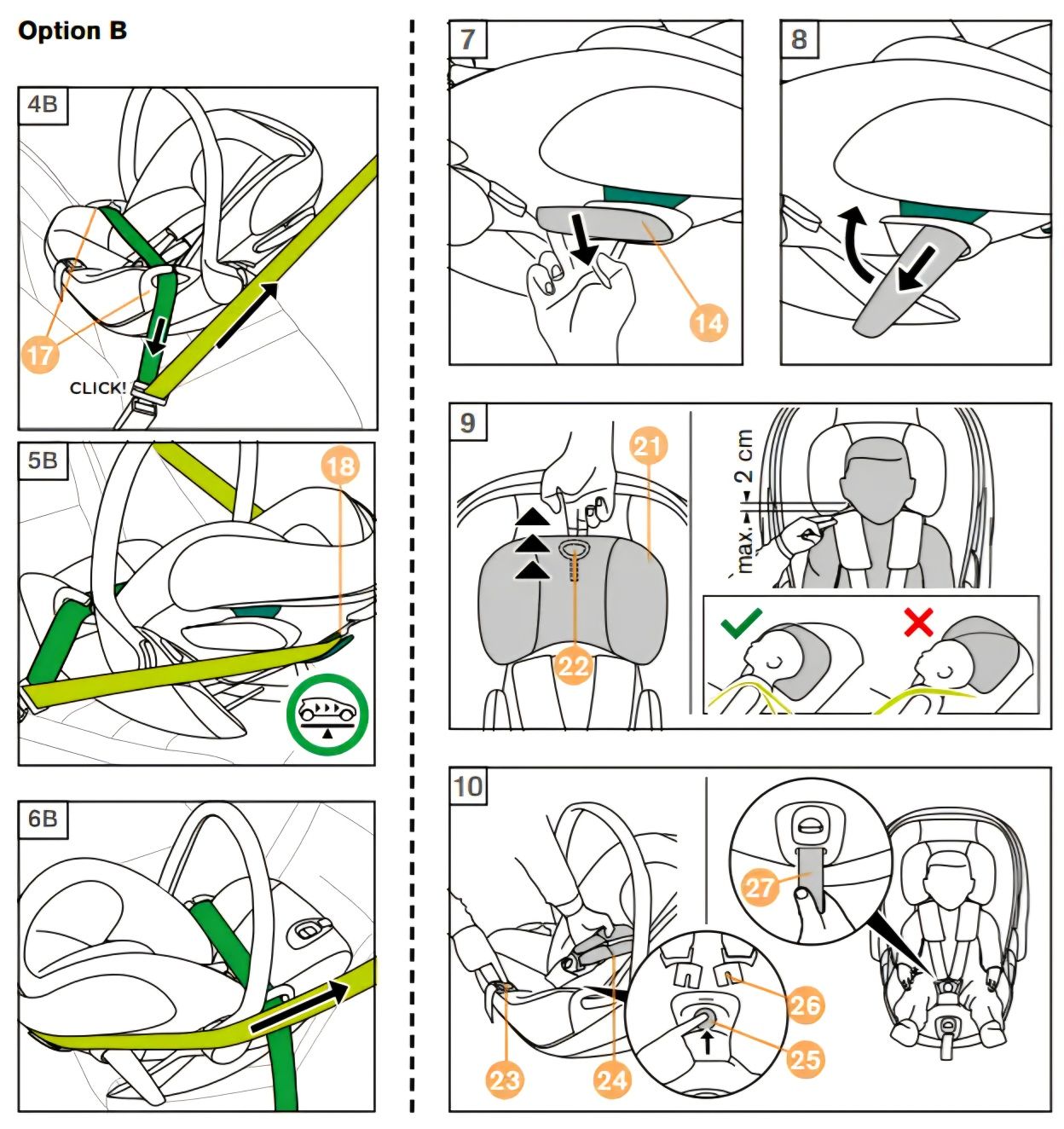 Option B

4B

17

CLICK!

5B

18

6B

7

14

8

9

21

22

max. 2 cm

10

23

24

25

26

27