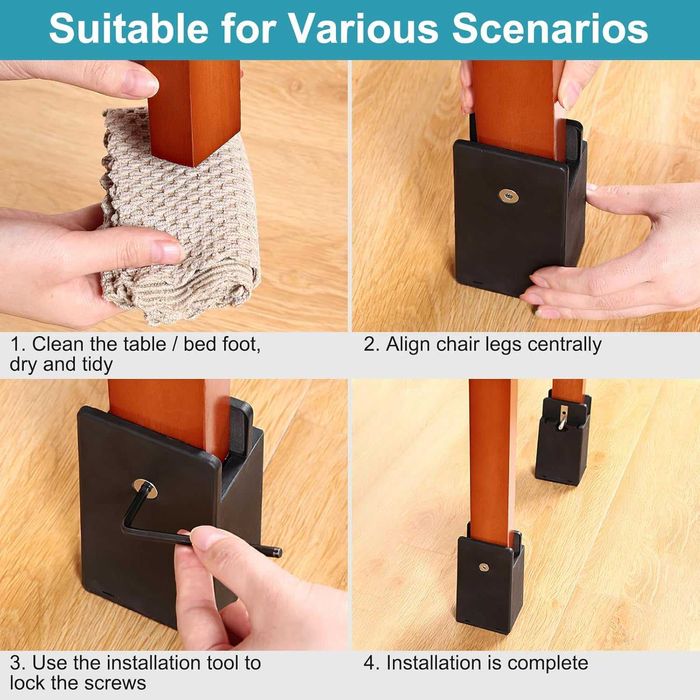 Suitable for Various Scenarios

1. Clean the table / bed foot, dry and tidy

2. Align chair legs centrally

3. Use the installation tool to lock the screws

4. Installation is complete