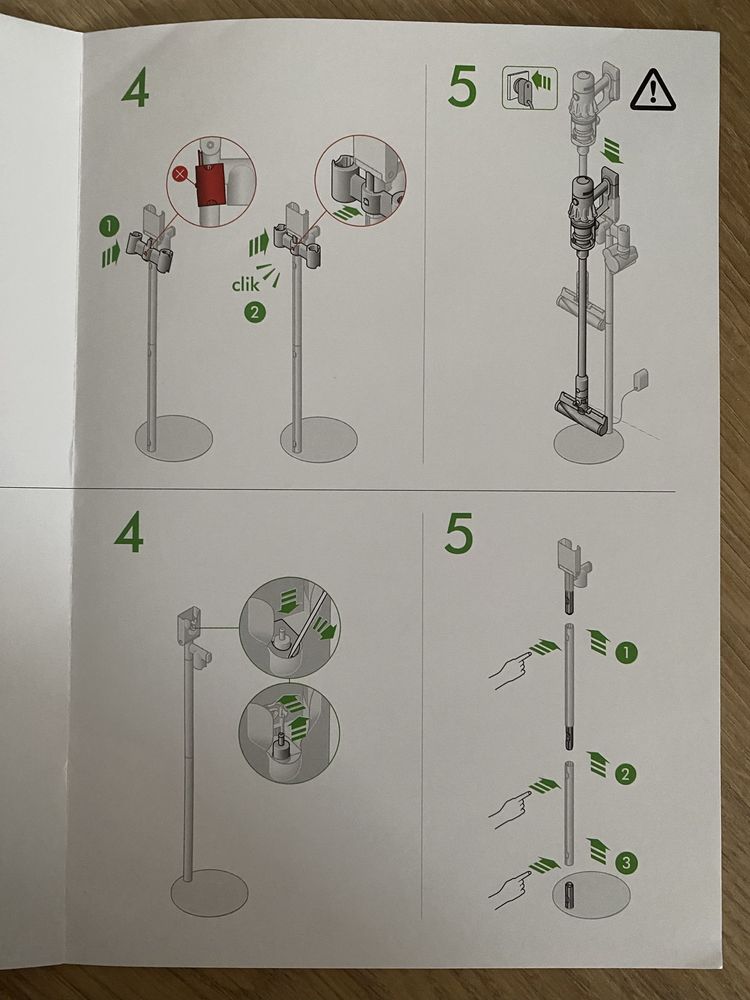 4

1

clik

2

5

4

5

1

2

3