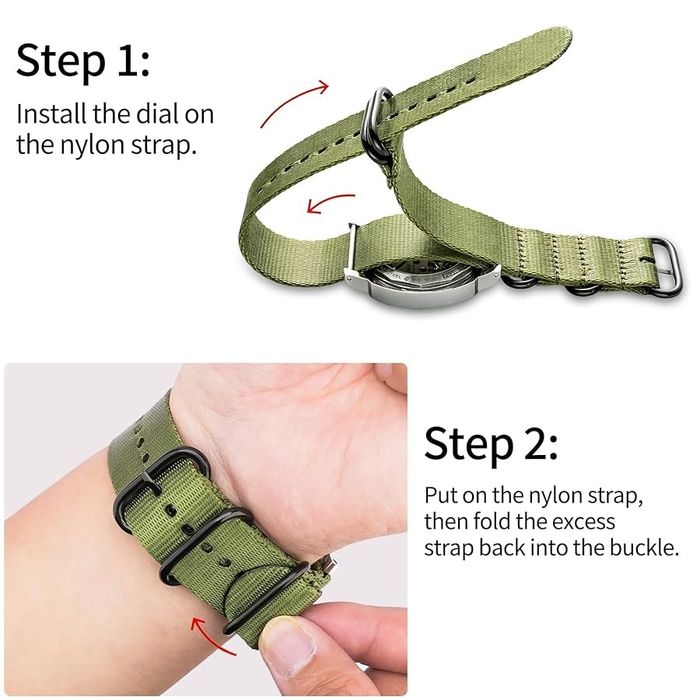 Step 1:
Install the dial on the nylon strap.

Step 2:
Put on the nylon strap, then fold the excess strap back into the buckle.