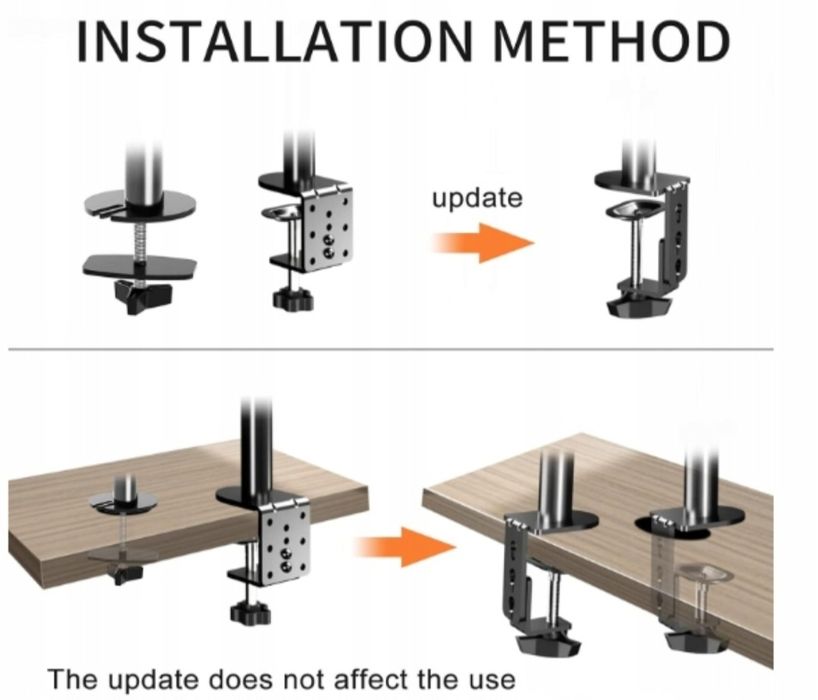 INSTALLATION METHOD

update

The update does not affect the use