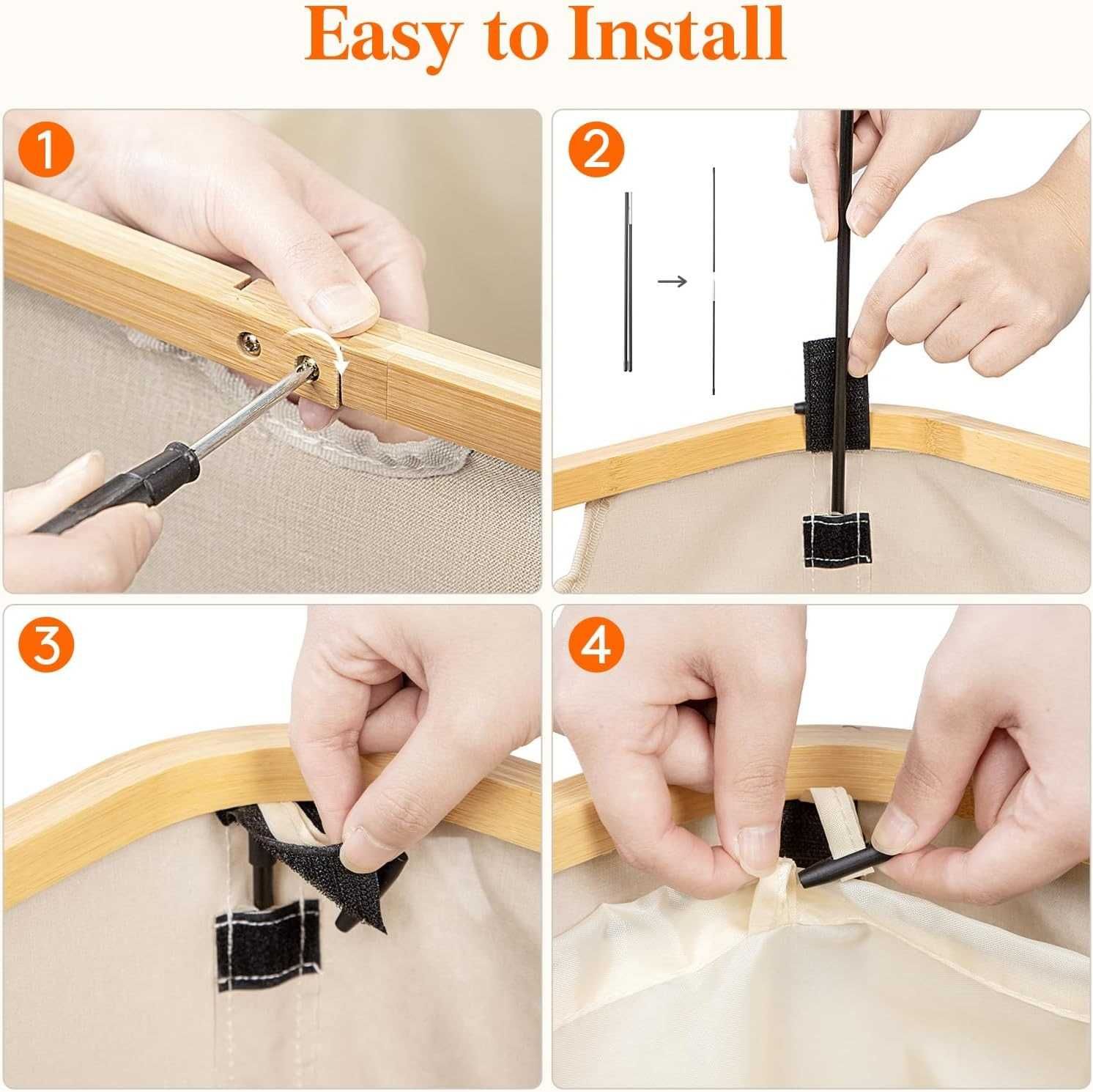 Easy to Install

1

2

3

4