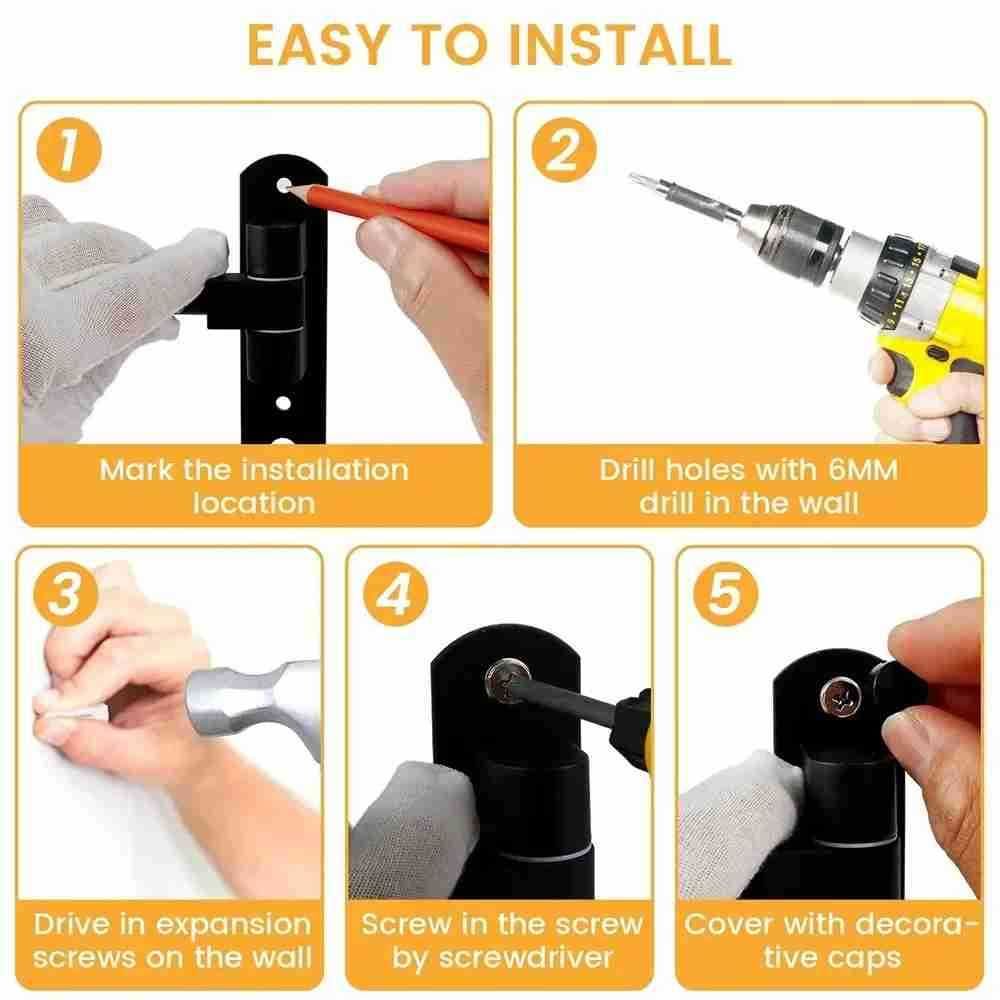 EASY TO INSTALL

1

Mark the installation location

2

Drill holes with 6MM drill in the wall

3

Drive in expansion screws on the wall

4

Screw in the screw by screwdriver

5

Cover with decorative caps