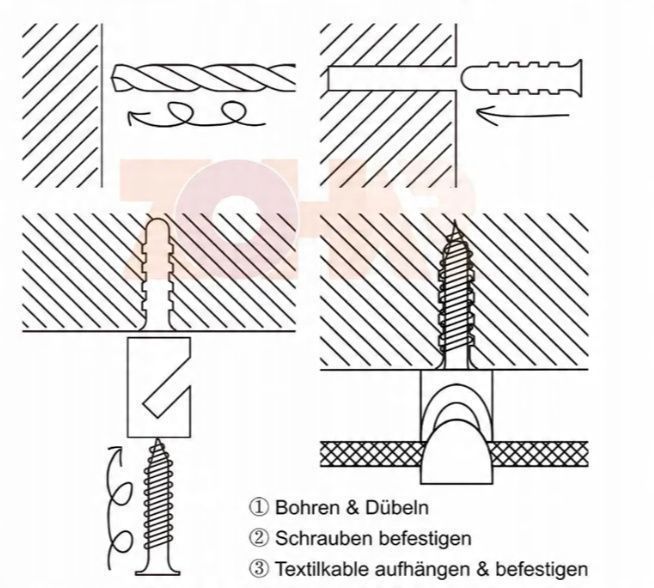 ① Bohren & Dübeln
② Schrauben befestigen
③ Textilkable aufhängen & befestigen