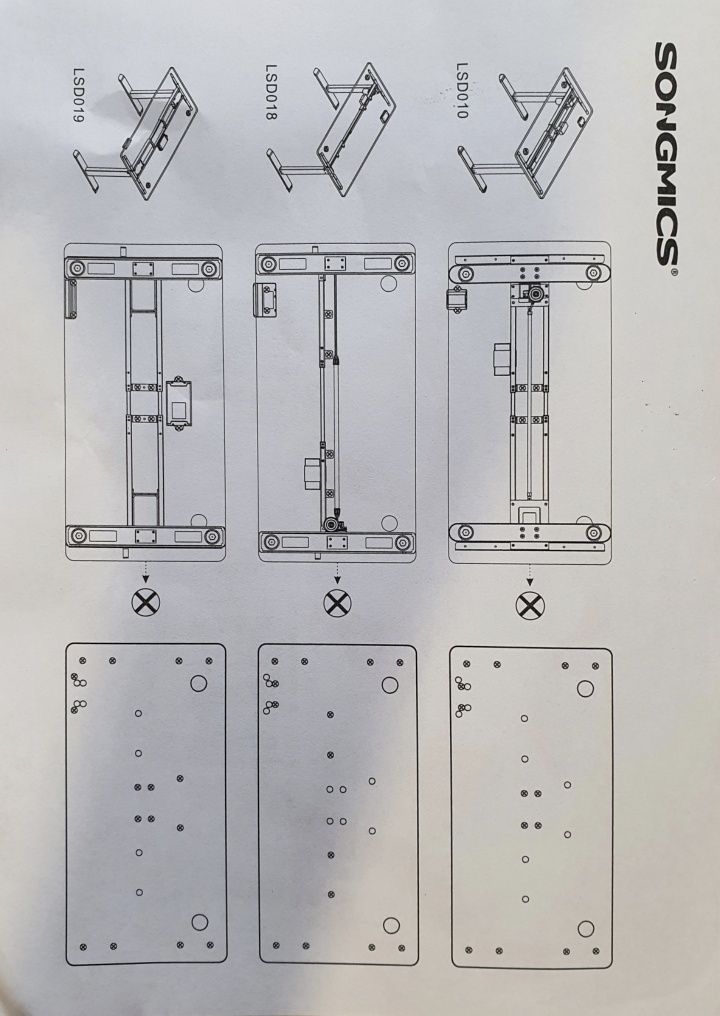 SONGMICS®

LSD010

LSD018

LSD019