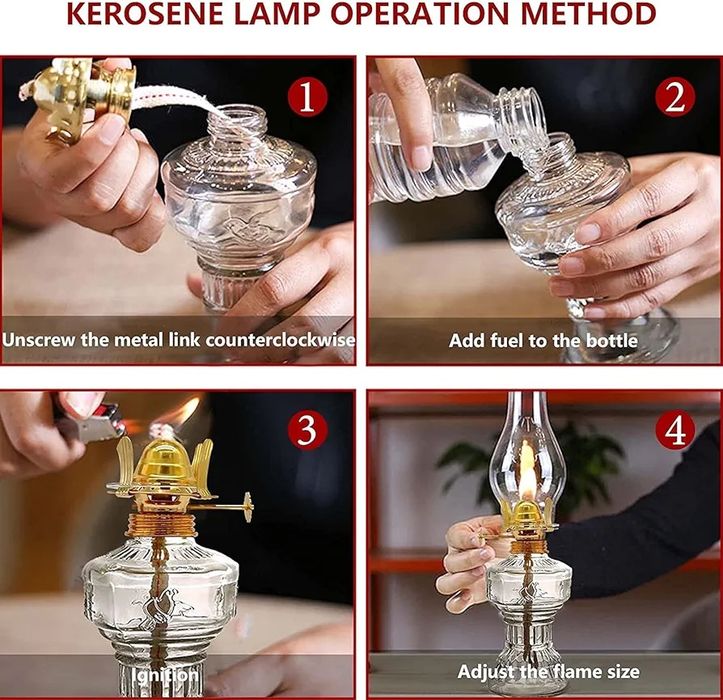 KEROSENE LAMP OPERATION METHOD

1

Unscrew the metal link counterclockwise

2

Add fuel to the bottle

3

Ignition

4

Adjust the flame size