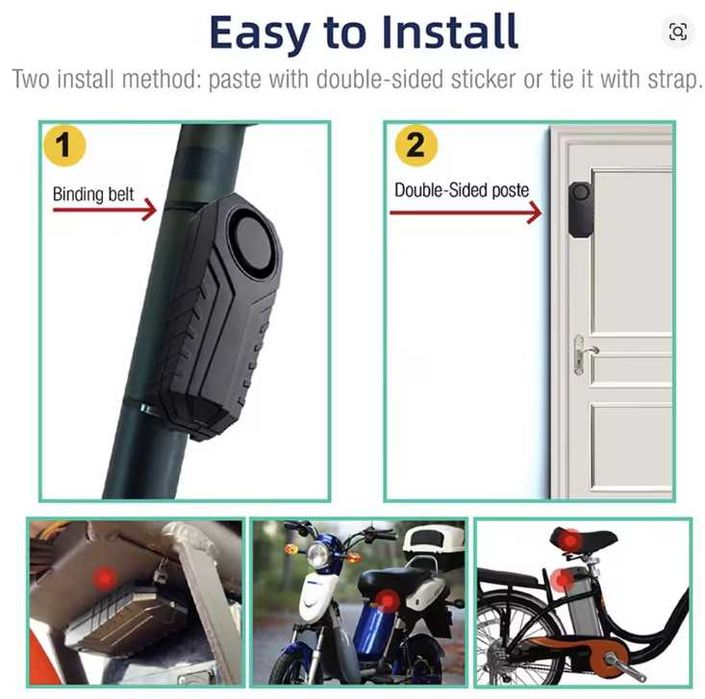 Easy to Install

Two install method: paste with double-sided sticker or tie it with strap.

1

Binding belt

2

Double-Sided poste