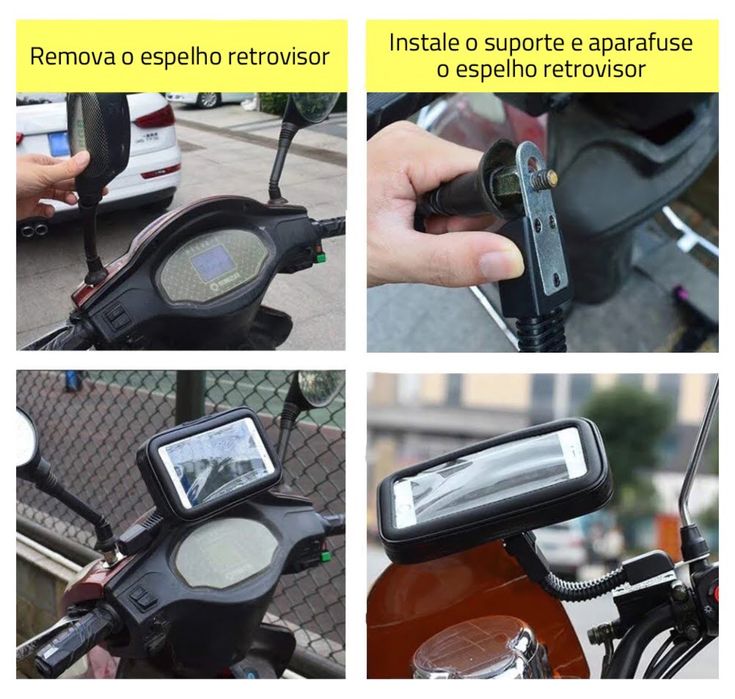 Remova o espelho retrovisor

Instale o suporte e aparafuse o espelho retrovisor