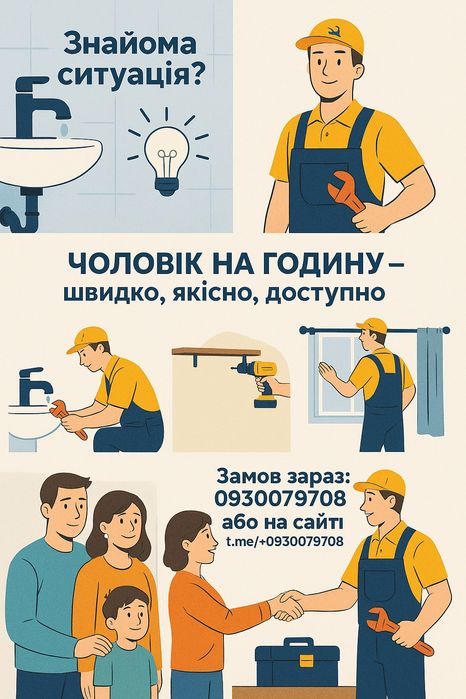 Знайома ситуація?

ЧОЛОВІК НА ГОДИНУ – швидко, якісно, доступно

Замов зараз:
0930079708
або на сайті
t.me/+0930079708