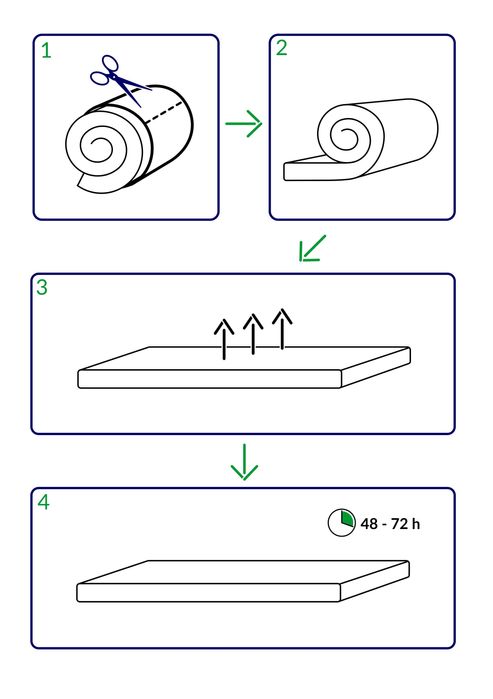 1

2

3

4

48 - 72 h