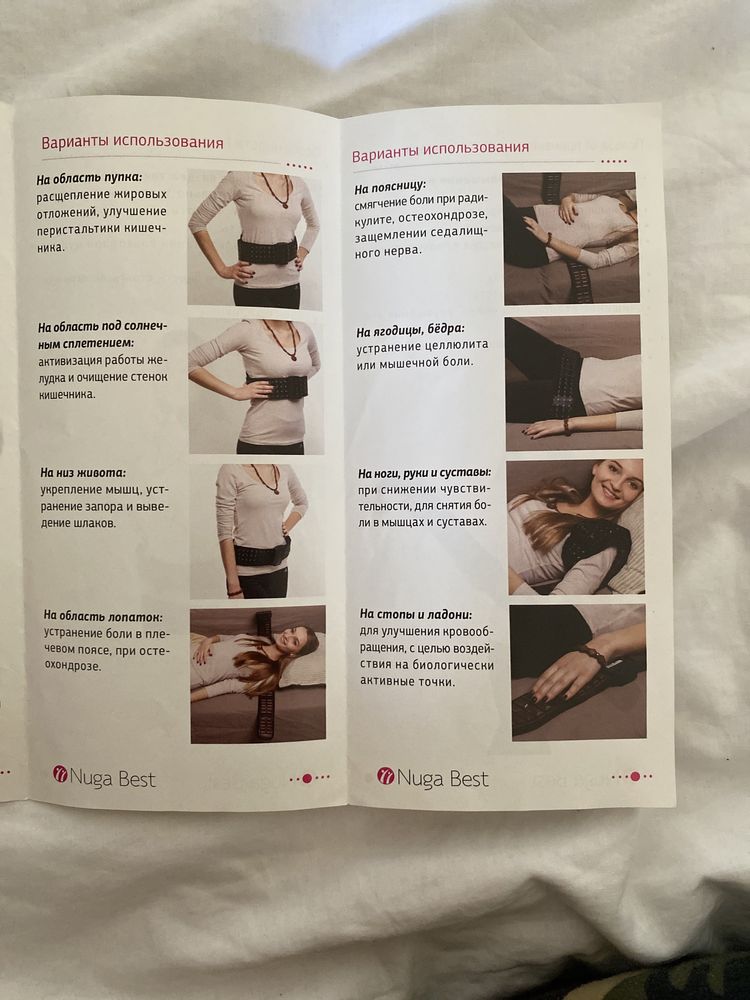 Варианты использования

На область пупка: расщепление жировых отложений, улучшение перистальтики кишечника.

На область под солнечным сплетением: активизация работы желудка и очищение стенок кишечника.

На низ живота: укрепление мышц, устранение запора и выведение шлаков.

На область лопаток: устранение боли в плечевом поясе, при остеохондрозе.

Nuga Best

Варианты использования

На поясницу: смягчение боли при радикулите, остеохондрозе, защемлении седалищного нерва.

На ягодицы, бёдра: устранение целлюлита или мышечной боли.

На ноги, руки и суставы: при снижении чувствительности, для снятия боли в мышцах и суставах.

На стопы и ладони: для улучшения кровообращения, с целью воздействия на биологически активные точки.

Nuga Best