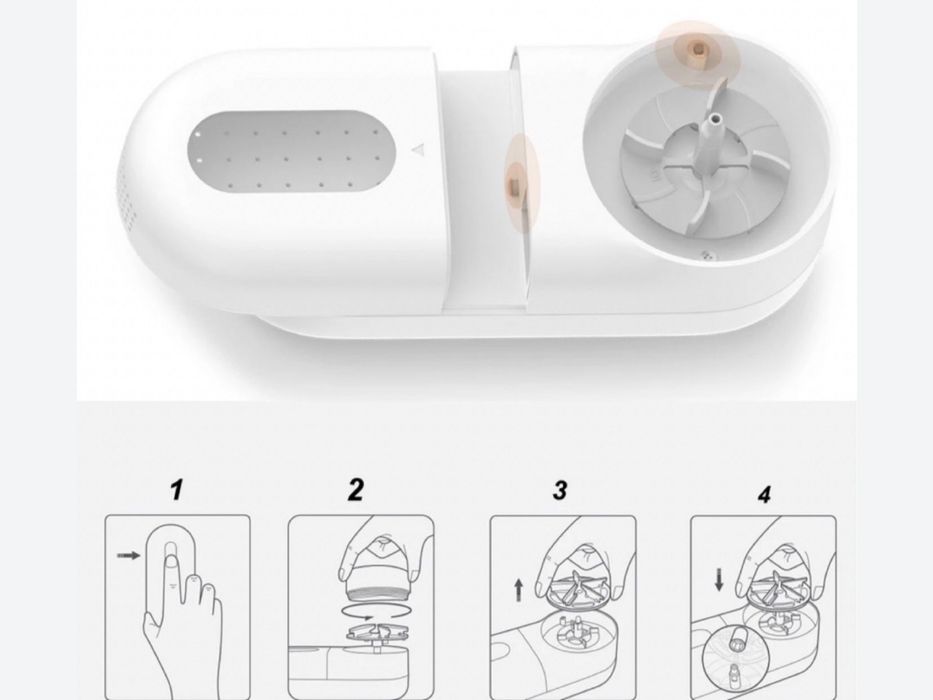 1

2

3

4