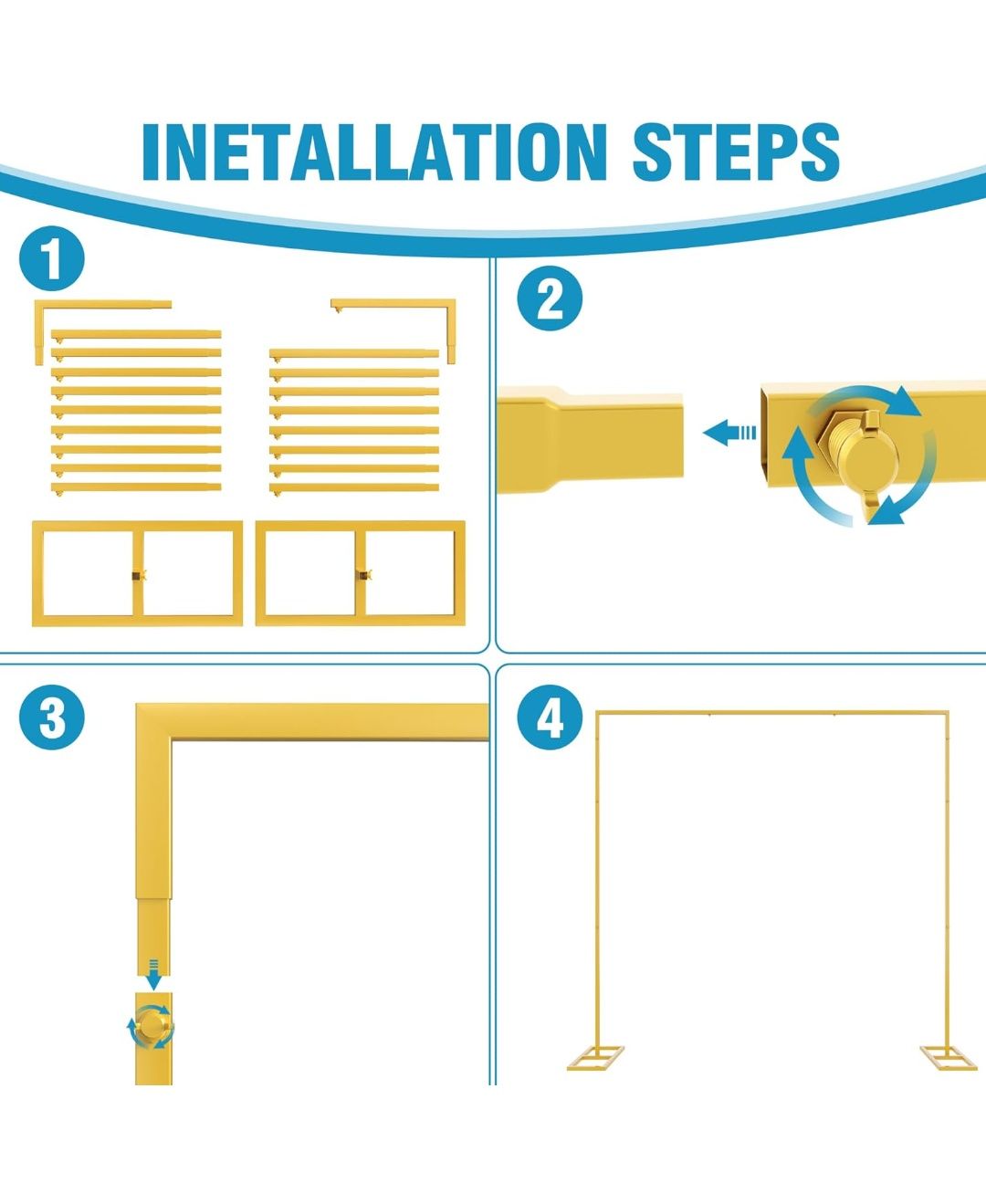 INETALLATION STEPS

1

2

3

4