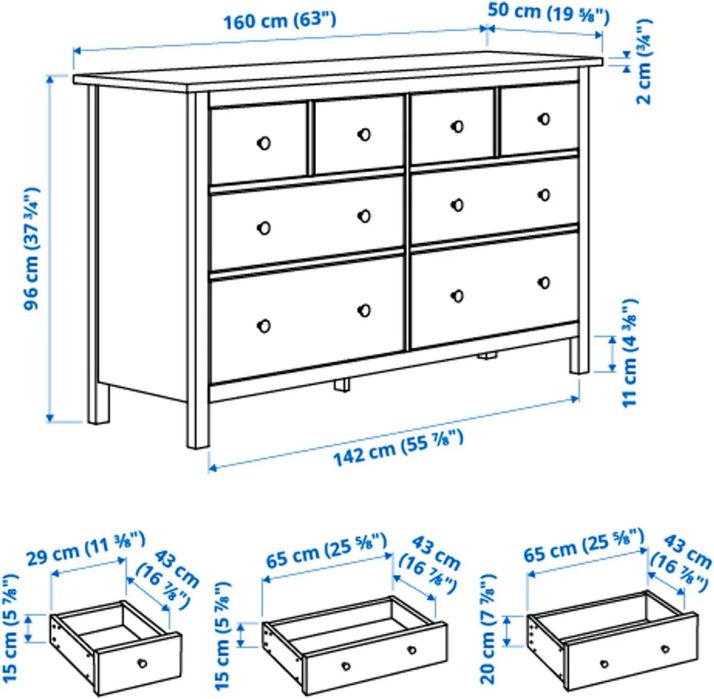 160 cm (63")
50 cm (19 ⅝")
2 cm (¾")
96 cm (37 ¾")
11 cm (4 ⅜")
142 cm (55 ⅞")

29 cm (11 ⅜")
43 cm (16 ⅞")
15 cm (5 ⅞")

65 cm (25 ⅝")
43 cm (16 ⅞")
15 cm (5 ⅞")

65 cm (25 ⅝")
43 cm (16 ⅞")
20 cm (7 ⅞")