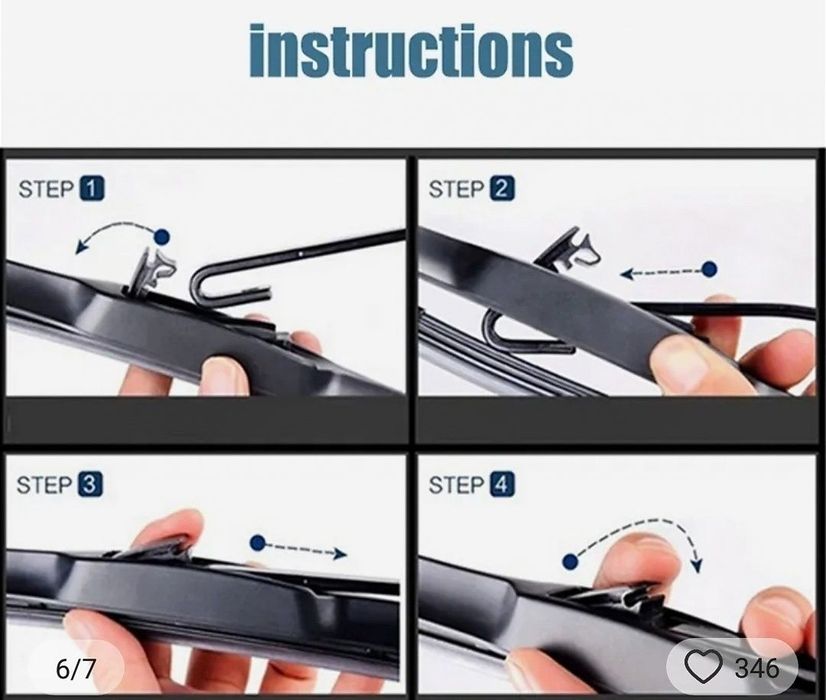 instructions

STEP 1

STEP 2

STEP 3

STEP 4

6/7

346